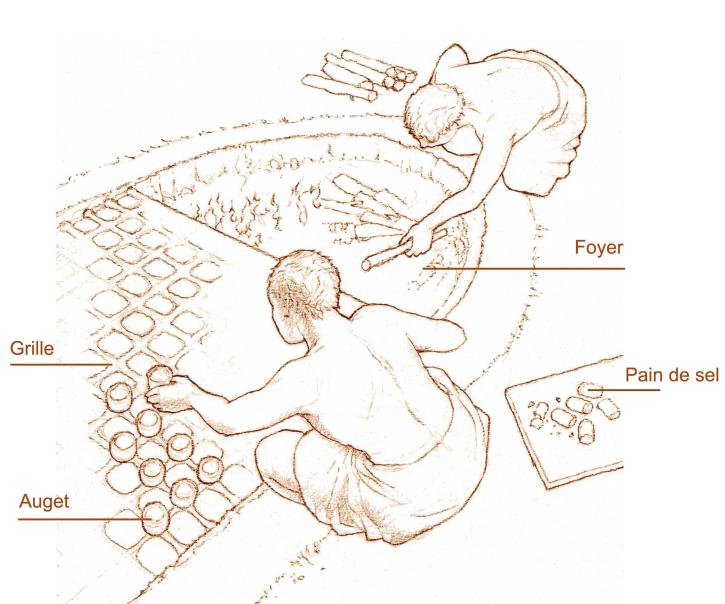 Foyer

Grille

Pain de sel

Auget